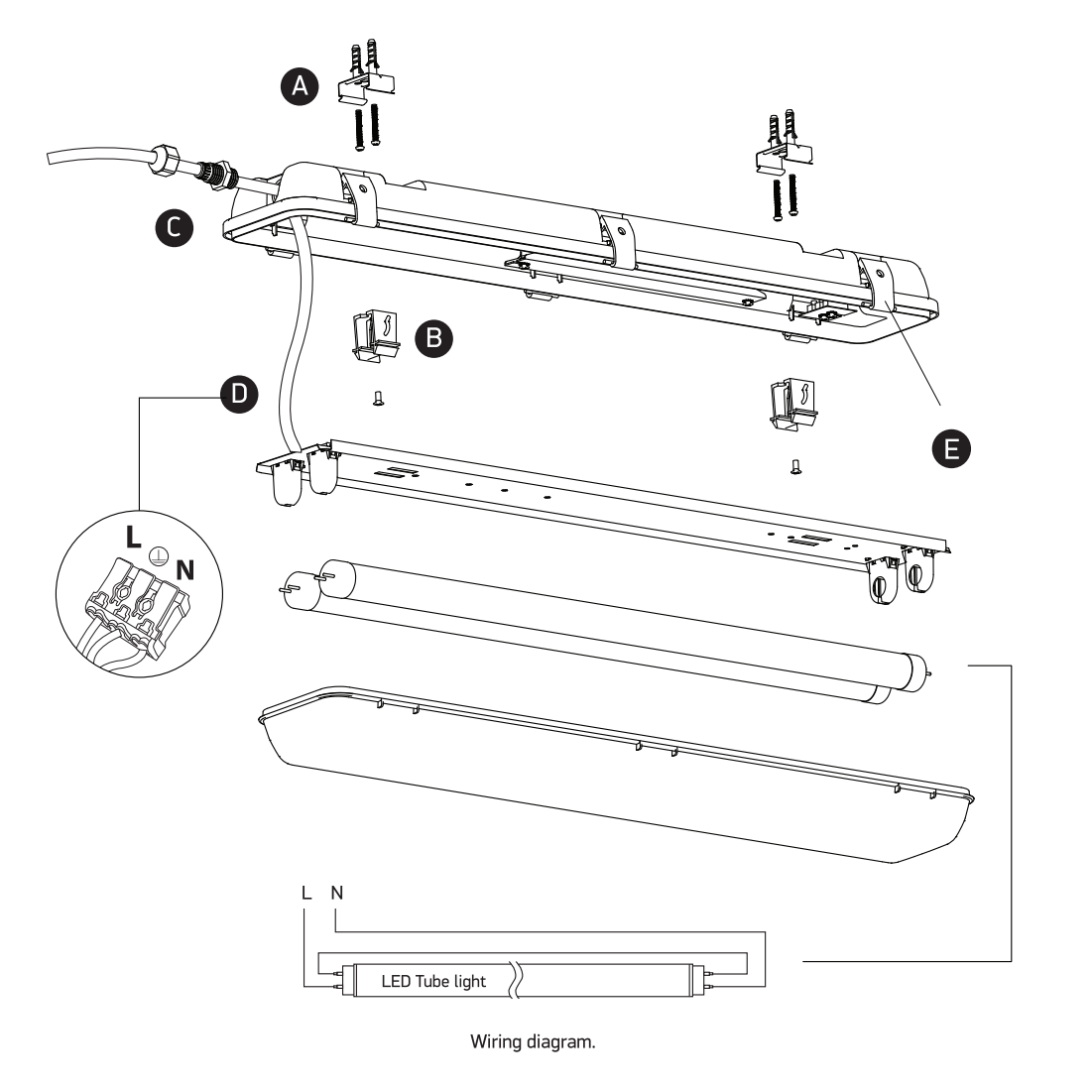 A

C

B

D

E

L

N

L N

LED Tube light

Wiring diagram.