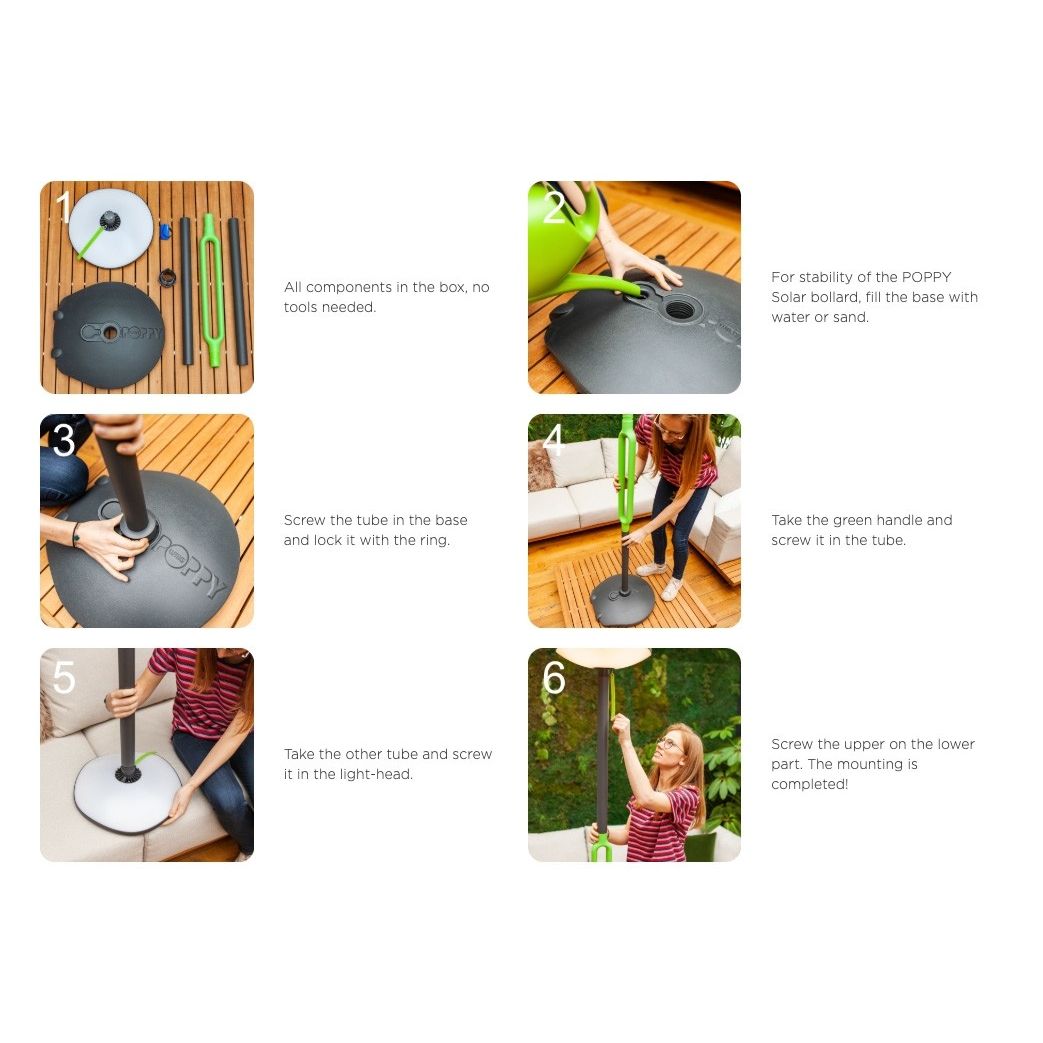 1

POPPY

All components in the box, no tools needed.

2

For stability of the POPPY Solar bollard, fill the base with water or sand.

3

POPPY

Screw the tube in the base and lock it with the ring.

4

Take the green handle and screw it in the tube.

5

Take the other tube and screw it in the light-head.

6

Screw the upper on the lower part. The mounting is completed!